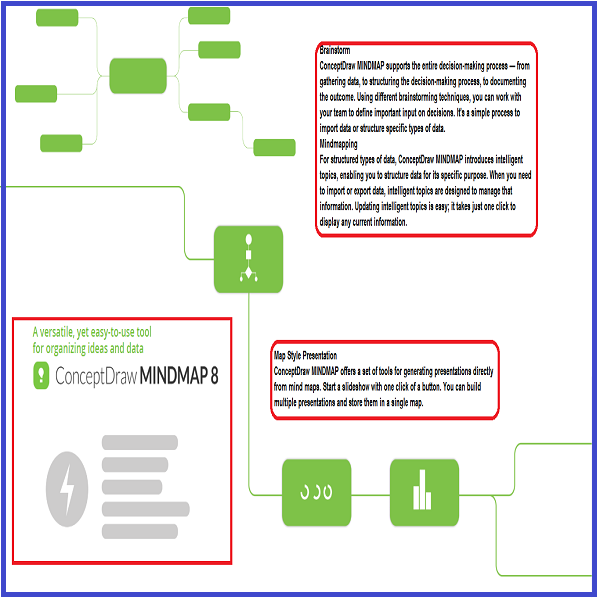 Brainstorm
ConceptDraw MINDMAP supports the entire decision-making process — from gathering data, to structuring the decision-making process, to documenting the outcome. Using different brainstorming techniques, you can work with your team to define important input on decisions. It's a simple process to import data or structure specific types of data.
Mindmapping
For structured types of data, ConceptDraw MINDMAP introduces intelligent topics, enabling you to structure data for its specific purpose. When you need to import or export data, intelligent topics are designed to manage that information. Updating intelligent topics is easy; it takes just one click to display any current information.

A versatile, yet easy-to-use tool for organizing ideas and data
ConceptDraw MINDMAP 8

Map Style Presentation
ConceptDraw MINDMAP offers a set of tools for generating presentations directly from mind maps. Start a slideshow with one click of a button. You can build multiple presentations and store them in a single map.